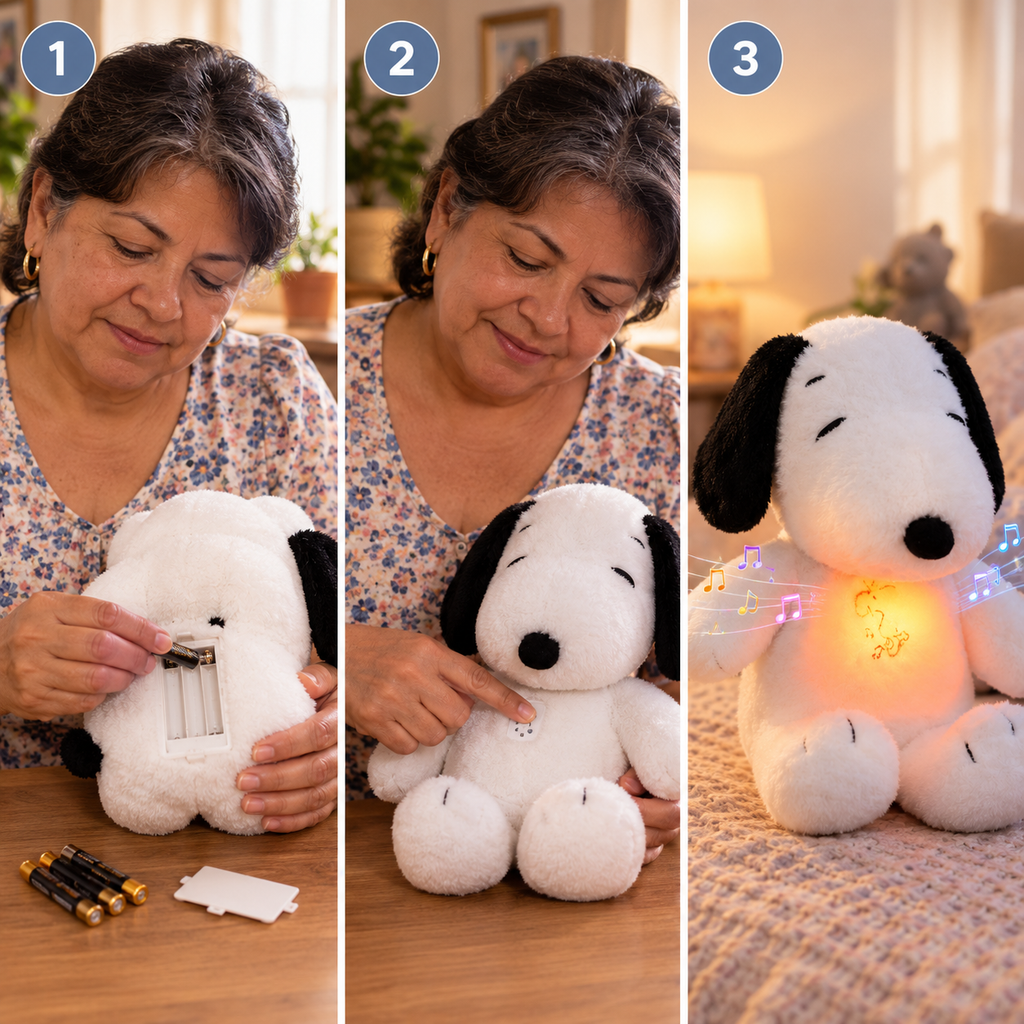 1

2

3